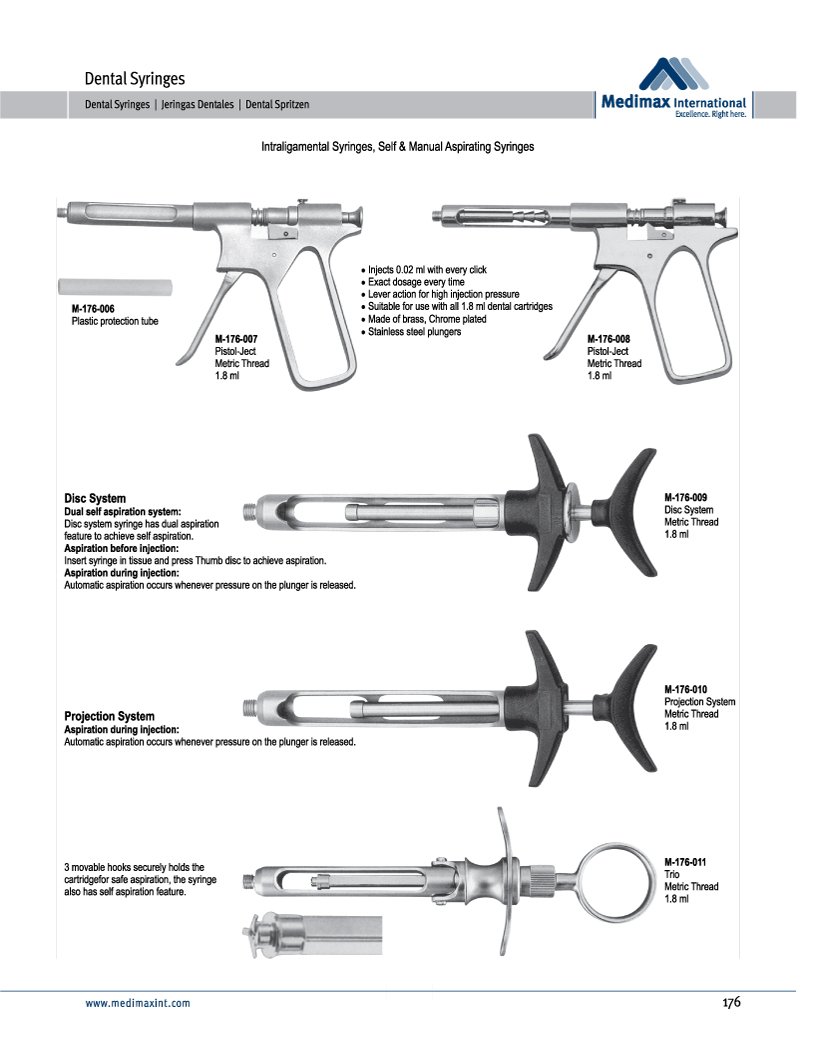 Dental Syringes

Dental Syringes | Jeringas Dentales | Dental Spritzen

Medimax International
Excellence. Right here.

Intraligamental Syringes, Self & Manual Aspirating Syringes

M-176-006
Plastic protection tube

M-176-007
Pistol-Ject
Metric Thread
1.8 ml

• Injects 0.02 ml with every click
• Exact dosage every time
• Lever action for high injection pressure
• Suitable for use with all 1.8 ml dental cartridges
• Made of brass, Chrome plated
• Stainless steel plungers

M-176-008
Pistol-Ject
Metric Thread
1.8 ml

Disc System
Dual self aspiration system:
Disc system syringe has dual aspiration feature to achieve self aspiration.
Aspiration before injection:
Insert syringe in tissue and press Thumb disc to achieve aspiration.
Aspiration during injection:
Automatic aspiration occurs whenever pressure on the plunger is released.

M-176-009
Disc System
Metric Thread
1.8 ml

Projection System
Aspiration during injection:
Automatic aspiration occurs whenever pressure on the plunger is released.

M-176-010
Projection System
Metric Thread
1.8 ml

3 movable hooks securely holds the cartridgefor safe aspiration, the syringe also has self aspiration feature.

M-176-011
Trio
Metric Thread
1.8 ml

www.medimaxint.com

176