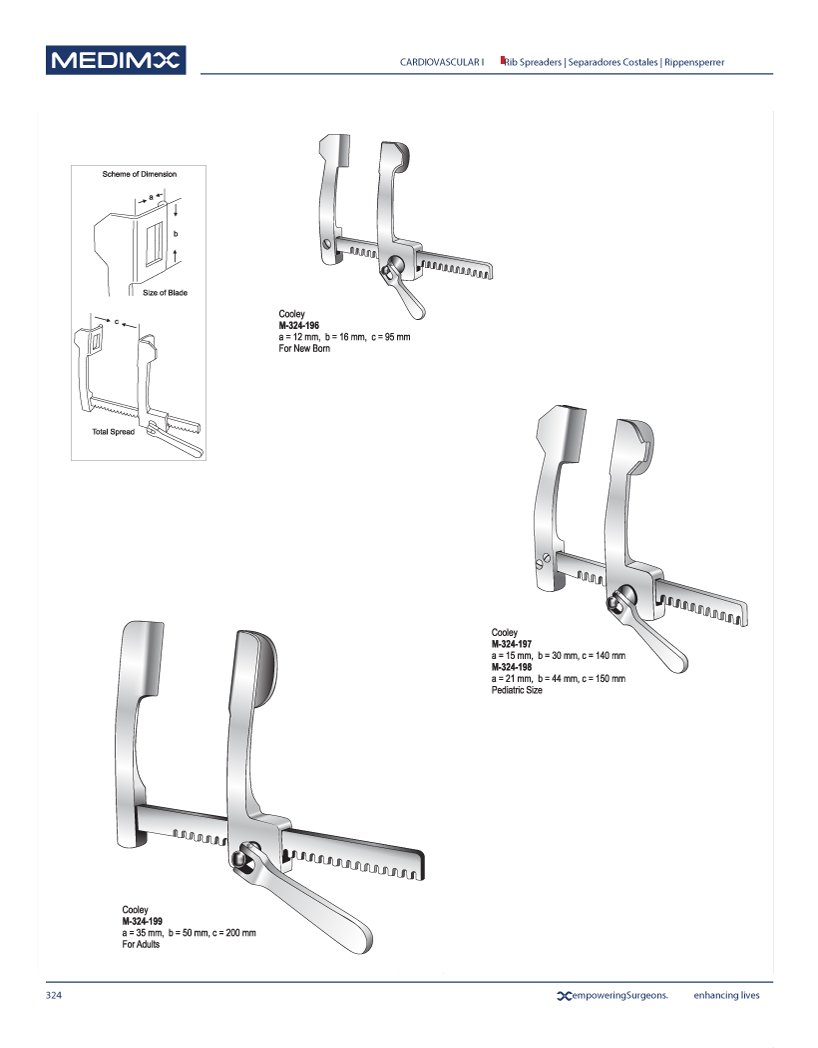 MEDIMX

CARDIOVASCULAR I Rib Spreaders | Separadores Costales | Rippensperrer

Scheme of Dimension

a

b

Size of Blade

c

Total Spread

Cooley
M-324-196
a = 12 mm, b = 16 mm, c = 95 mm
For New Born

Cooley
M-324-197
a = 15 mm, b = 30 mm, c = 140 mm
M-324-198
a = 21 mm, b = 44 mm, c = 150 mm
Pediatric Size

Cooley
M-324-199
a = 35 mm, b = 50 mm, c = 200 mm
For Adults

324

empoweringSurgeons. enhancing lives